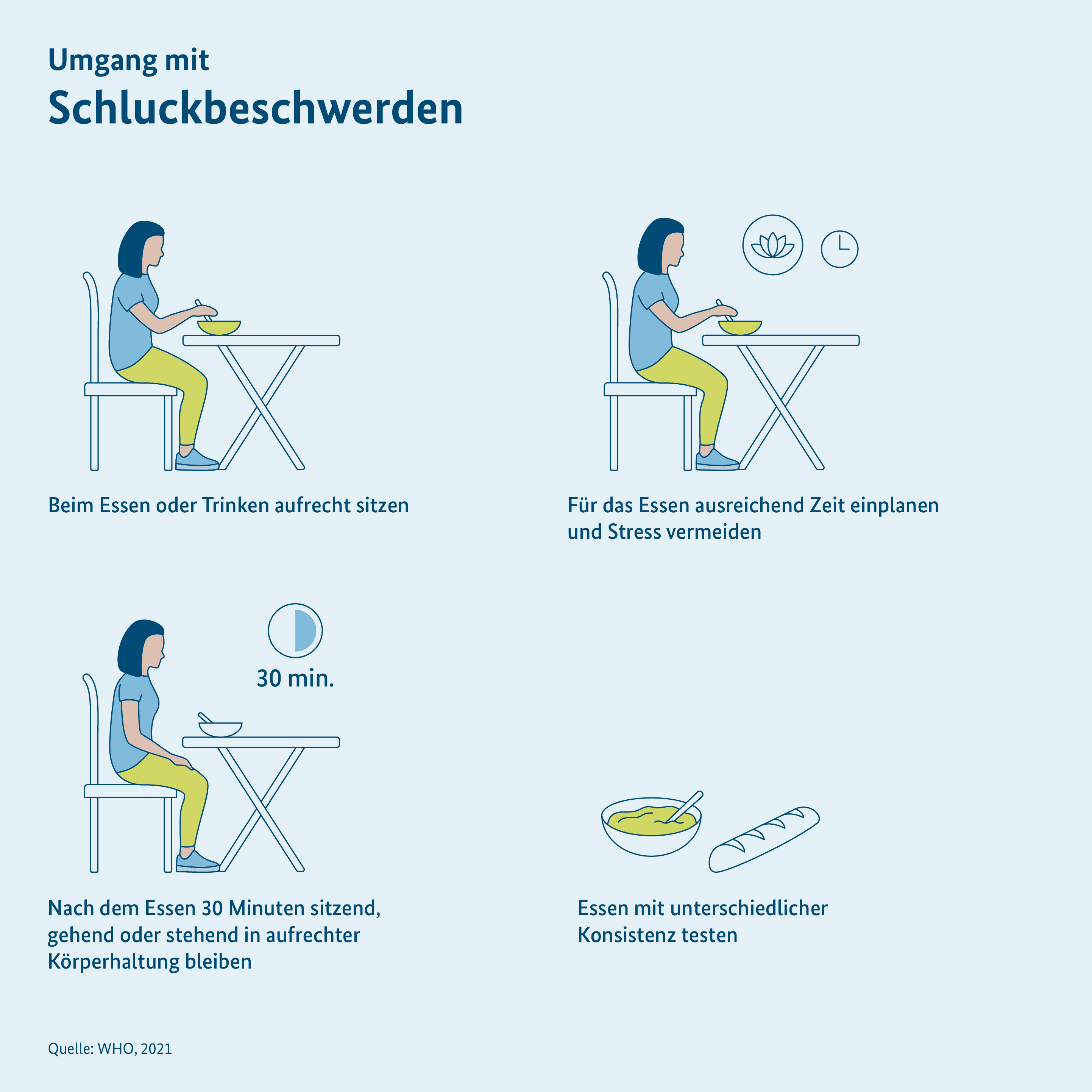 Umgang mit
Schluckbeschwerden

Beim Essen oder Trinken aufrecht sitzen

Für das Essen ausreichend Zeit einplanen und Stress vermeiden

30 min.

Nach dem Essen 30 Minuten sitzend, gehend oder stehend in aufrechter Körperhaltung bleiben

Essen mit unterschiedlicher Konsistenz testen

Quelle: WHO, 2021