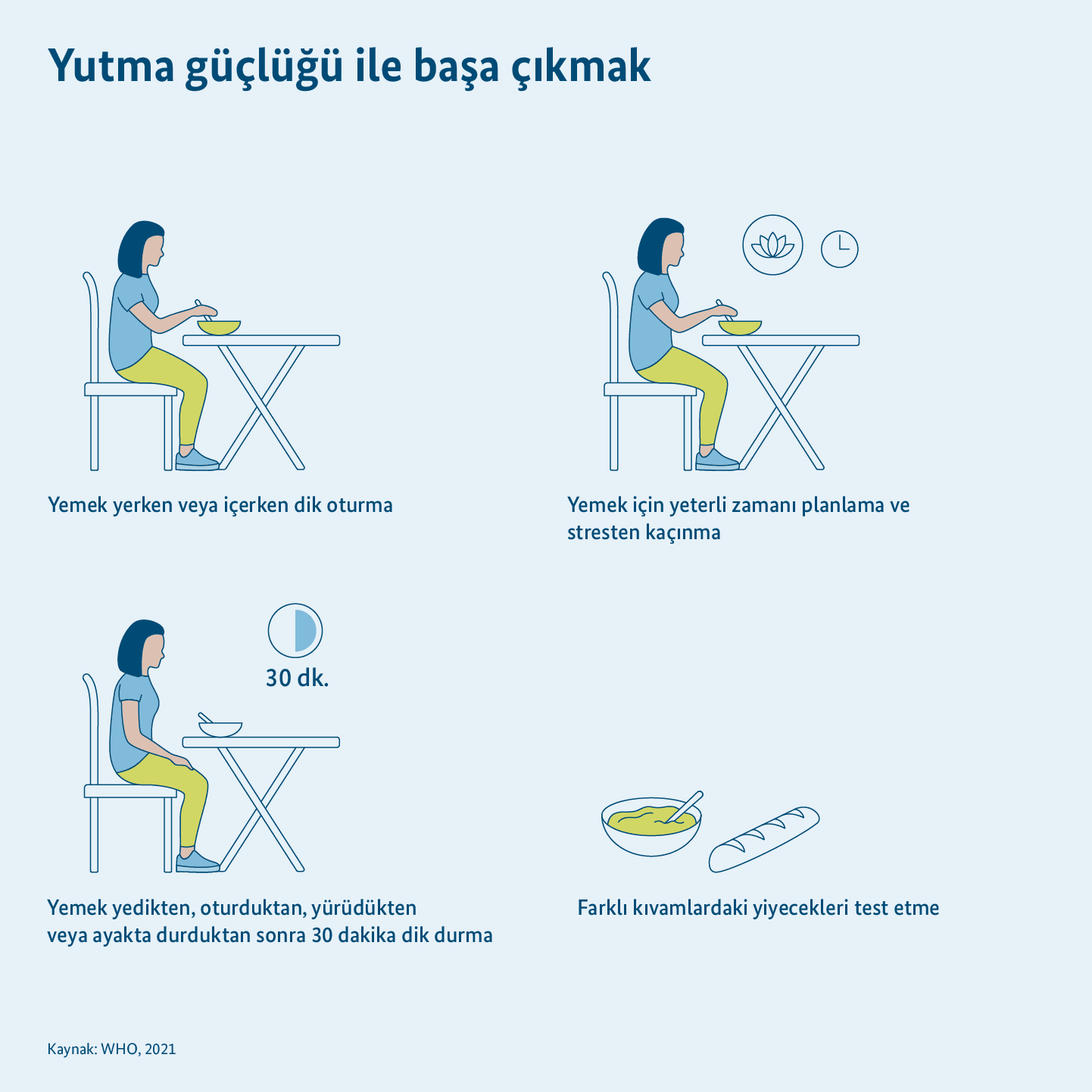 Yutma güçlüğü ile başa çıkmak

Yemek yerken veya içerken dik oturma

Yemek için yeterli zamanı planlama ve stresten kaçınma

30 dk.

Yemek yedikten, oturduktan, yürüdükten veya ayakta durduktan sonra 30 dakika dik durma

Farklı kıvamlardaki yiyecekleri test etme

Kaynak: WHO, 2021