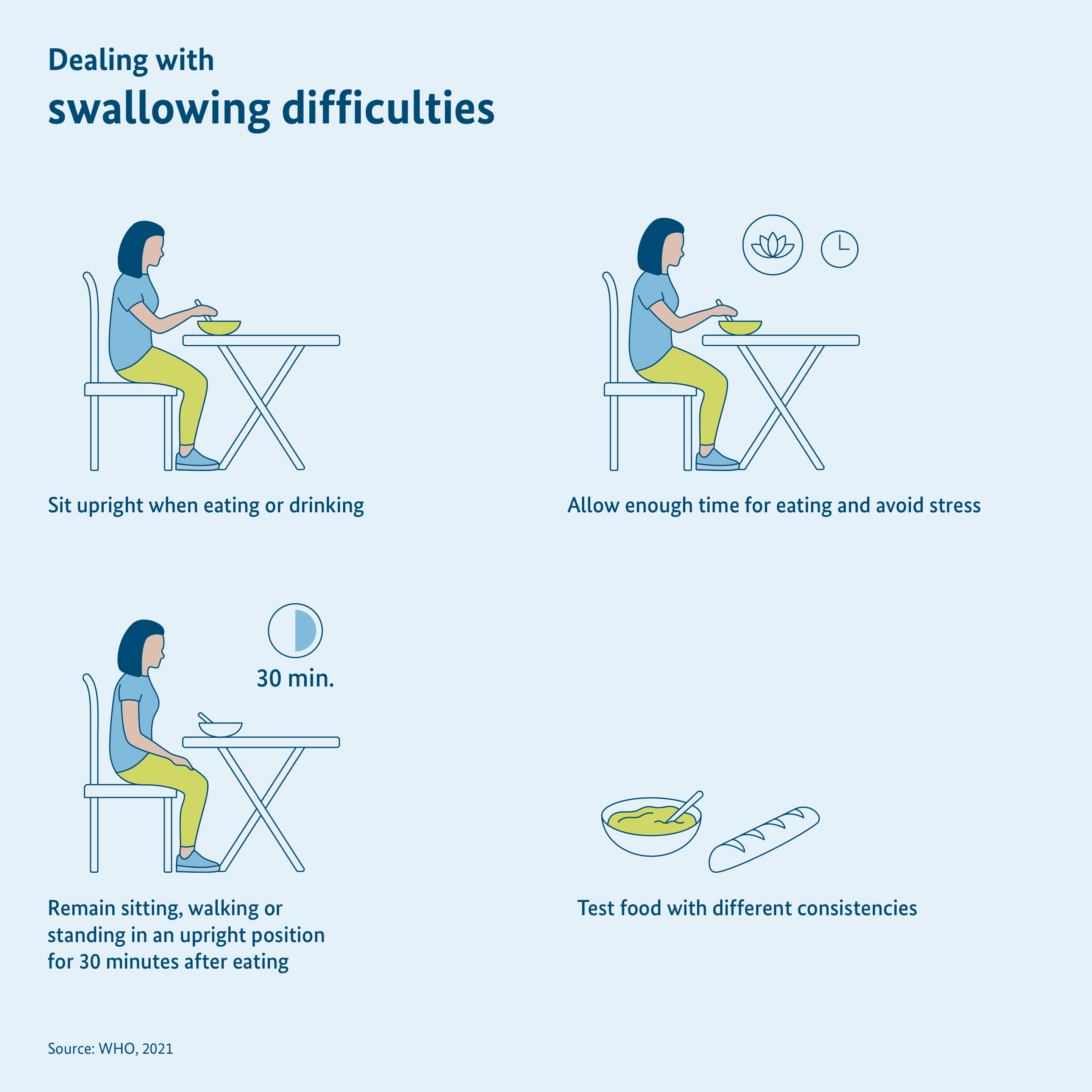 Dealing with
swallowing difficulties

Sit upright when eating or drinking

Allow enough time for eating and avoid stress

30 min.

Remain sitting, walking or standing in an upright position for 30 minutes after eating

Test food with different consistencies

Source: WHO, 2021