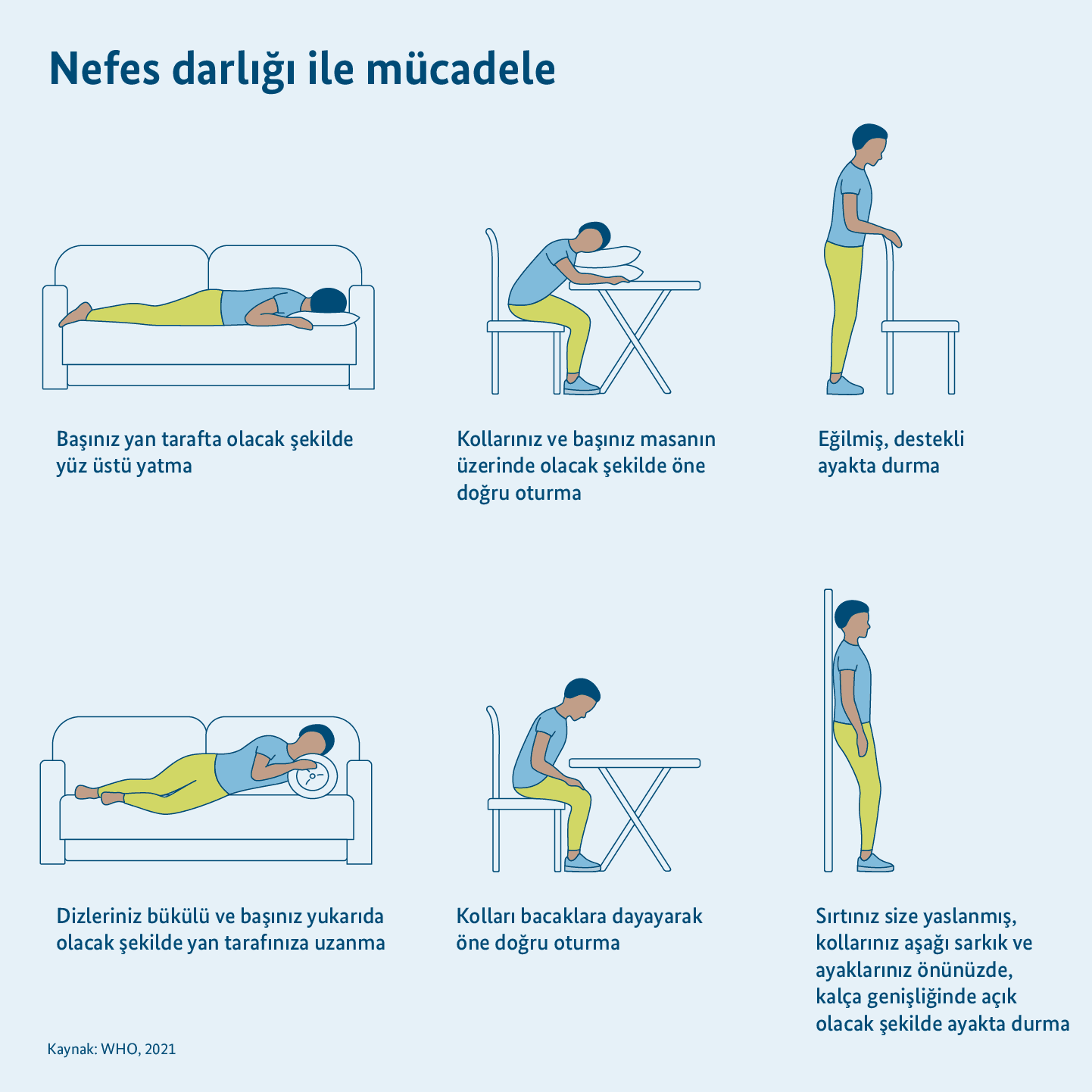 Nefes darlığı ile mücadele

Başınız yan tarafta olacak şekilde yüz üstü yatma

Kollarınız ve başınız masanın üzerinde olacak şekilde öne doğru oturma

Eğilmiş, destekli ayakta durma

Dizleriniz bükülü ve başınız yukarıda olacak şekilde yan tarafınıza uzanma

Kolları bacaklara dayayarak öne doğru oturma

Sırtınız size yaslanmış, kollarınız aşağı sarkık ve ayaklarınız önünüzde, kalça genişliğinde açık olacak şekilde ayakta durma

Kaynak: WHO, 2021