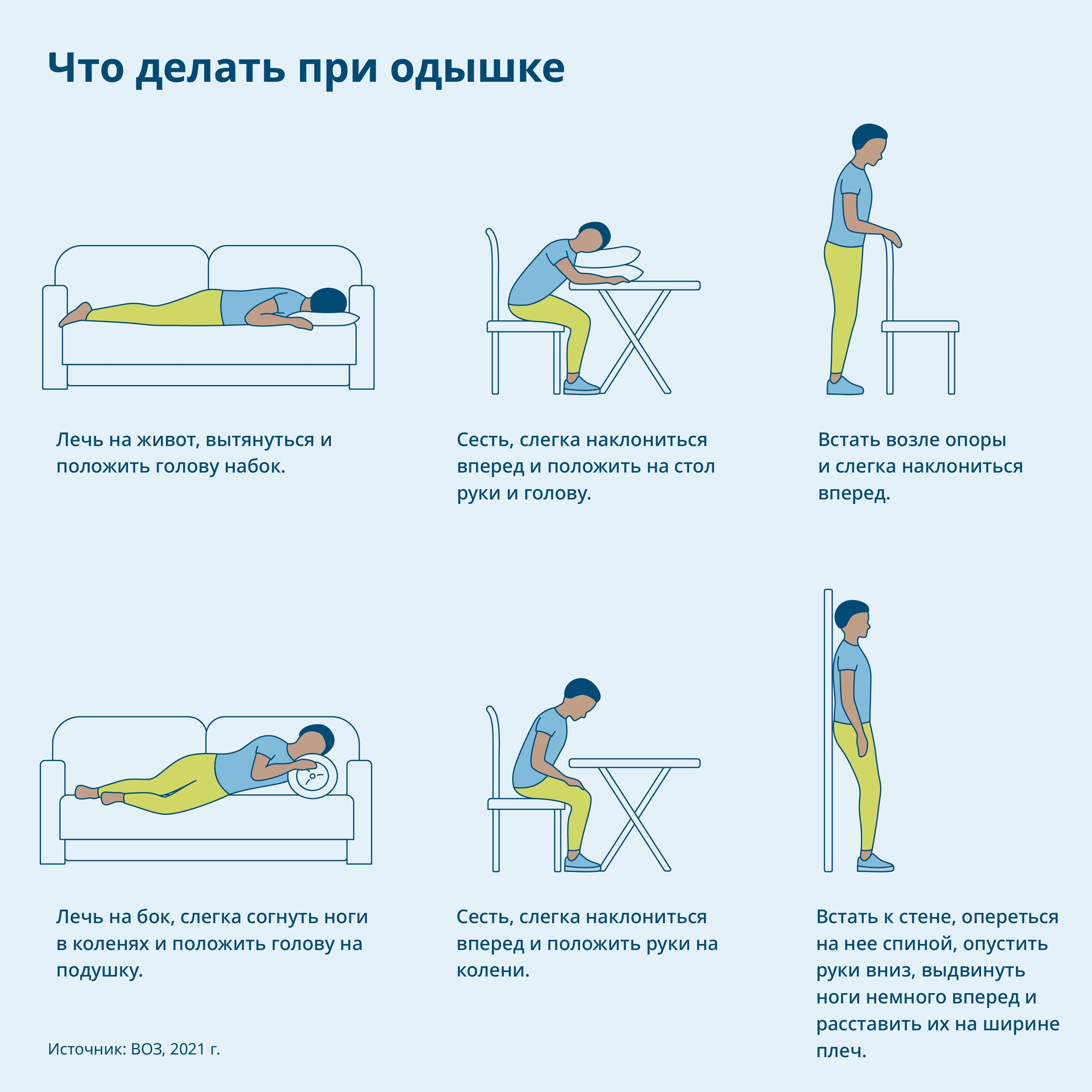 Что делать при одышке

Лечь на живот, вытянуться и положить голову набок.

Сесть, слегка наклониться вперед и положить на стол руки и голову.

Встать возле опоры и слегка наклониться вперед.

Лечь на бок, слегка согнуть ноги в коленях и положить голову на подушку.

Сесть, слегка наклониться вперед и положить руки на колени.

Встать к стене, опереться на нее спиной, опустить руки вниз, выдвинуть ноги немного вперед и расставить их на ширине плеч.

Источник: ВОЗ, 2021 г.