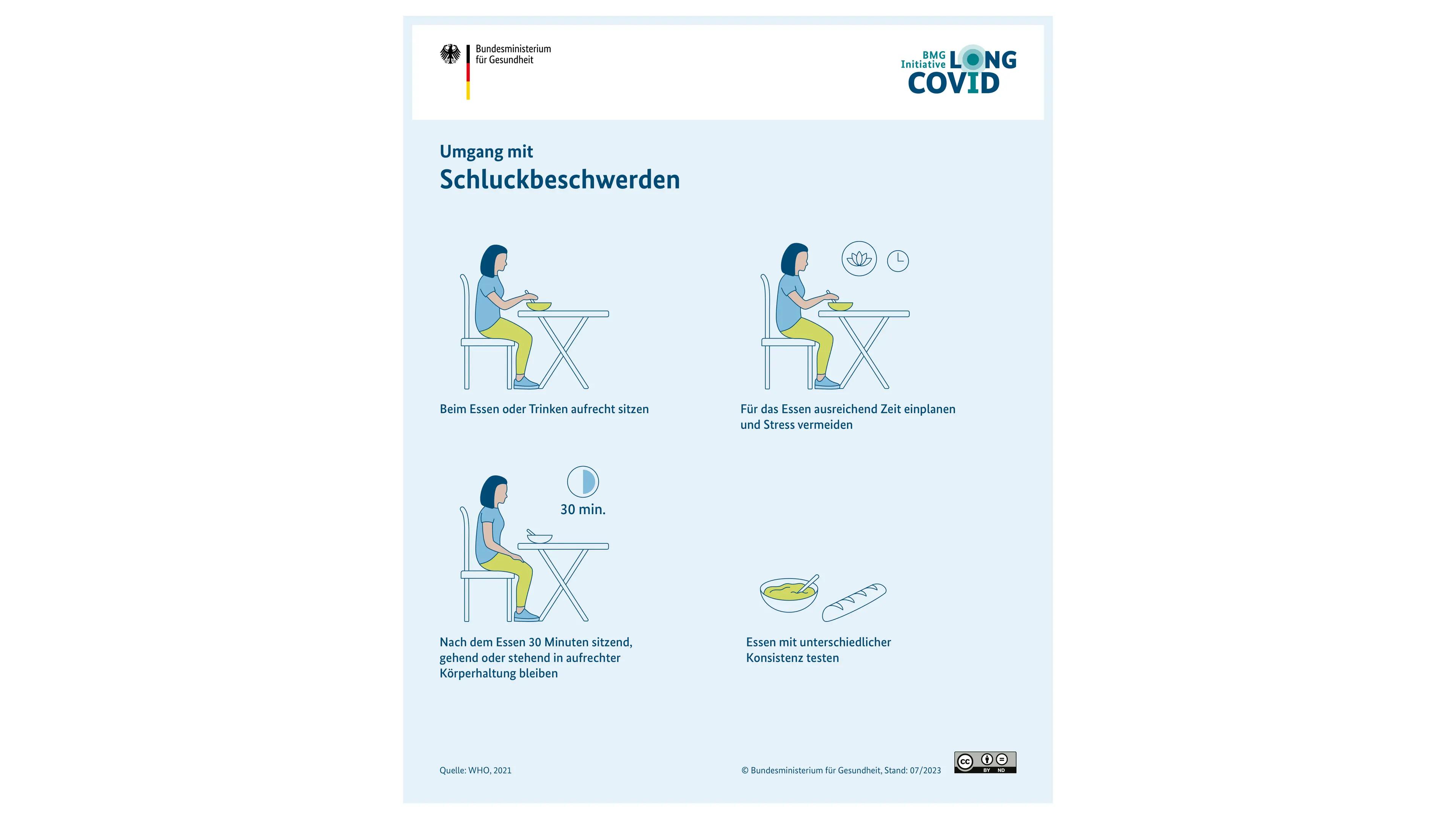 Bundesministerium für Gesundheit

BMG Initiative LONG COVID

Umgang mit
Schluckbeschwerden

Beim Essen oder Trinken aufrecht sitzen

Für das Essen ausreichend Zeit einplanen und Stress vermeiden

30 min.

Nach dem Essen 30 Minuten sitzend, gehend oder stehend in aufrechter Körperhaltung bleiben

Essen mit unterschiedlicher Konsistenz testen

Quelle: WHO, 2021

© Bundesministerium für Gesundheit, Stand: 07/2023

cc BY ND