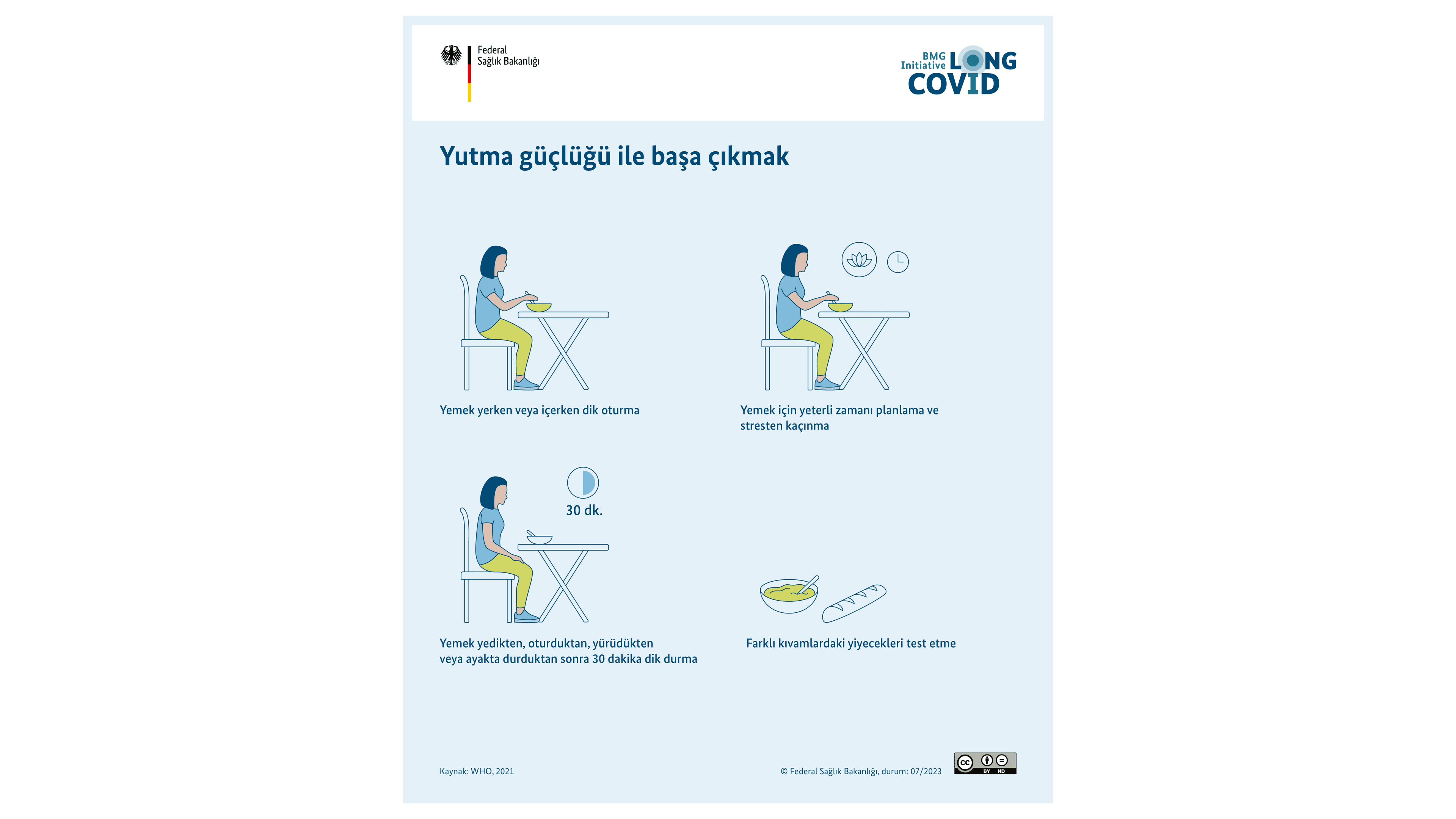 Federal
Sağlık Bakanlığı

BMG
Initiative LONG
COVID

Yutma güçlüğü ile başa çıkmak

Yemek yerken veya içerken dik oturma

Yemek için yeterli zamanı planlama ve stresten kaçınma

30 dk.

Yemek yedikten, oturduktan, yürüdükten veya ayakta durduktan sonra 30 dakika dik durma

Farklı kıvamlardaki yiyecekleri test etme

Kaynak: WHO, 2021

© Federal Sağlık Bakanlığı, durum: 07/2023

cc BY ND