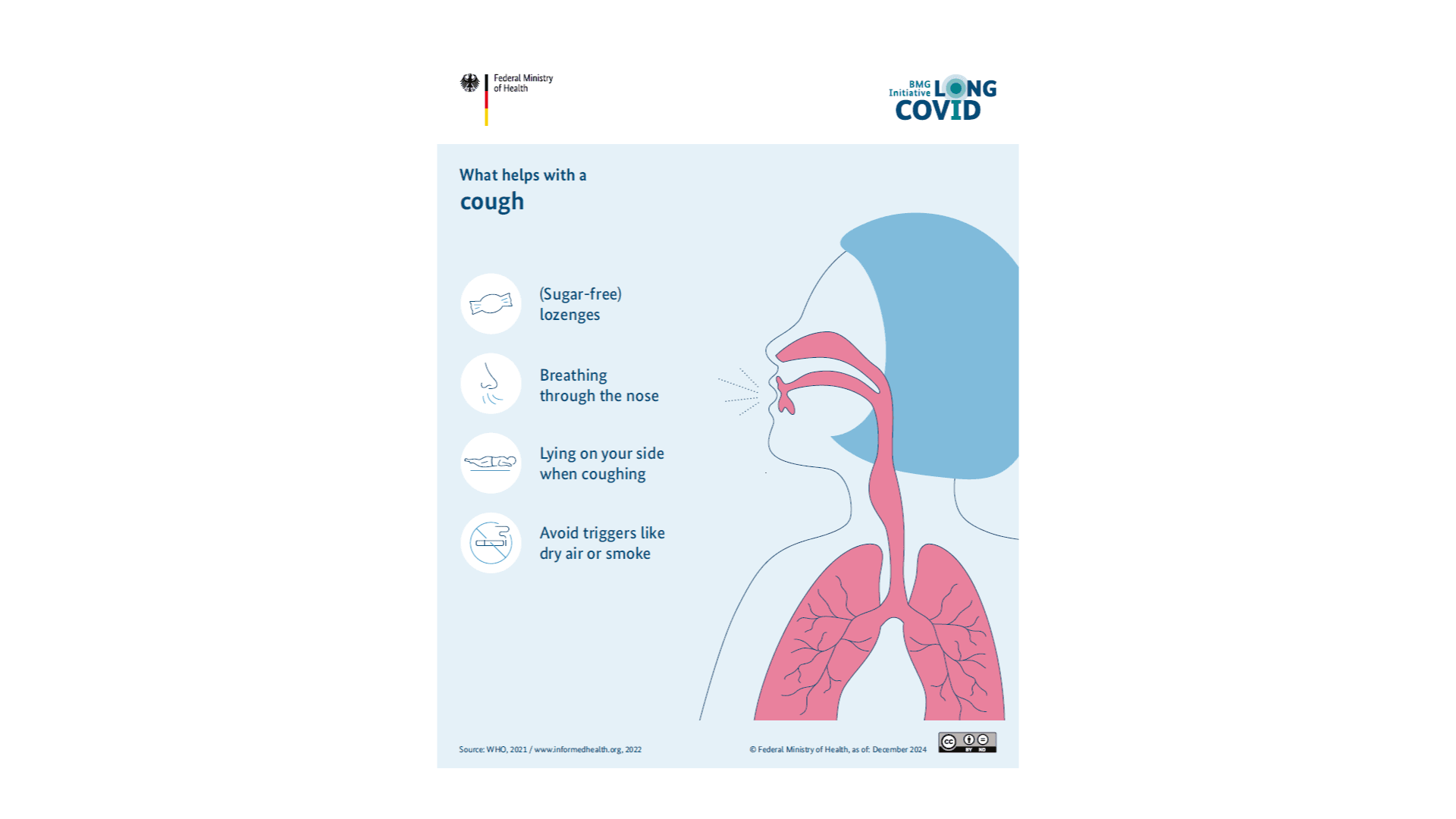 Federal Ministry of Health

BMG Initiative LONG COVID

What helps with a
cough

(Sugar-free) lozenges

Breathing through the nose

Lying on your side when coughing

Avoid triggers like dry air or smoke

Source: WHO, 2021 / www.informedhealth.org, 2022

© Federal Ministry of Health, as of: December 2024

cc BY ND