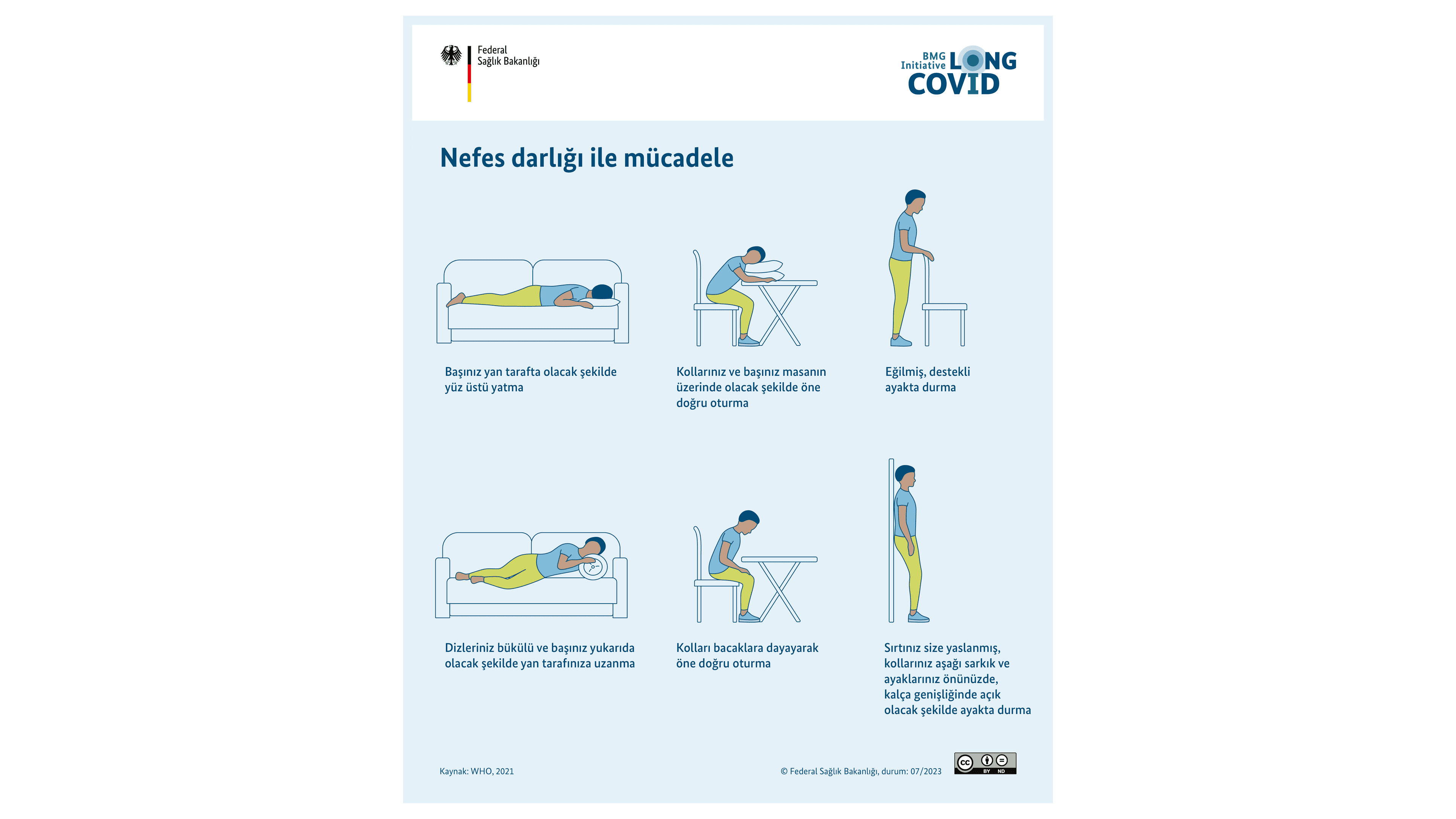 Federal
Sağlık Bakanlığı

BMG
Initiative LONG
COVID

Nefes darlığı ile mücadele

Başınız yan tarafta olacak şekilde yüz üstü yatma

Kollarınız ve başınız masanın üzerinde olacak şekilde öne doğru oturma

Eğilmiş, destekli ayakta durma

Dizleriniz bükülü ve başınız yukarıda olacak şekilde yan tarafınıza uzanma

Kolları bacaklara dayayarak öne doğru oturma

Sırtınız size yaslanmış, kollarınız aşağı sarkık ve ayaklarınız önünüzde, kalça genişliğinde açık olacak şekilde ayakta durma

Kaynak: WHO, 2021

© Federal Sağlık Bakanlığı, durum: 07/2023

cc BY ND