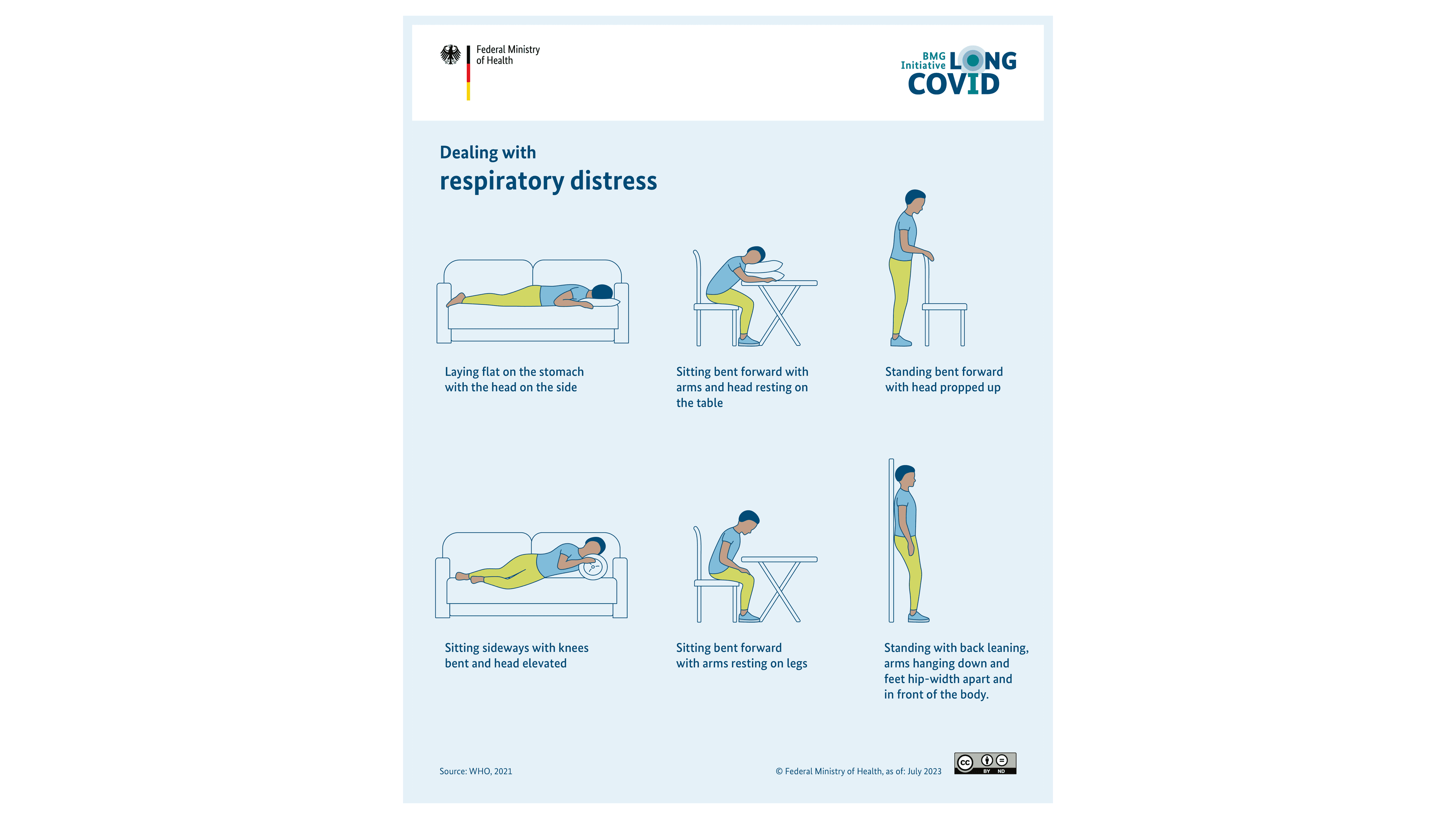 Federal Ministry of Health

BMG Initiative LONG COVID

Dealing with
respiratory distress

Laying flat on the stomach with the head on the side

Sitting bent forward with arms and head resting on the table

Standing bent forward with head propped up

Sitting sideways with knees bent and head elevated

Sitting bent forward with arms resting on legs

Standing with back leaning, arms hanging down and feet hip-width apart and in front of the body.

Source: WHO, 2021

© Federal Ministry of Health, as of: July 2023

cc BY ND