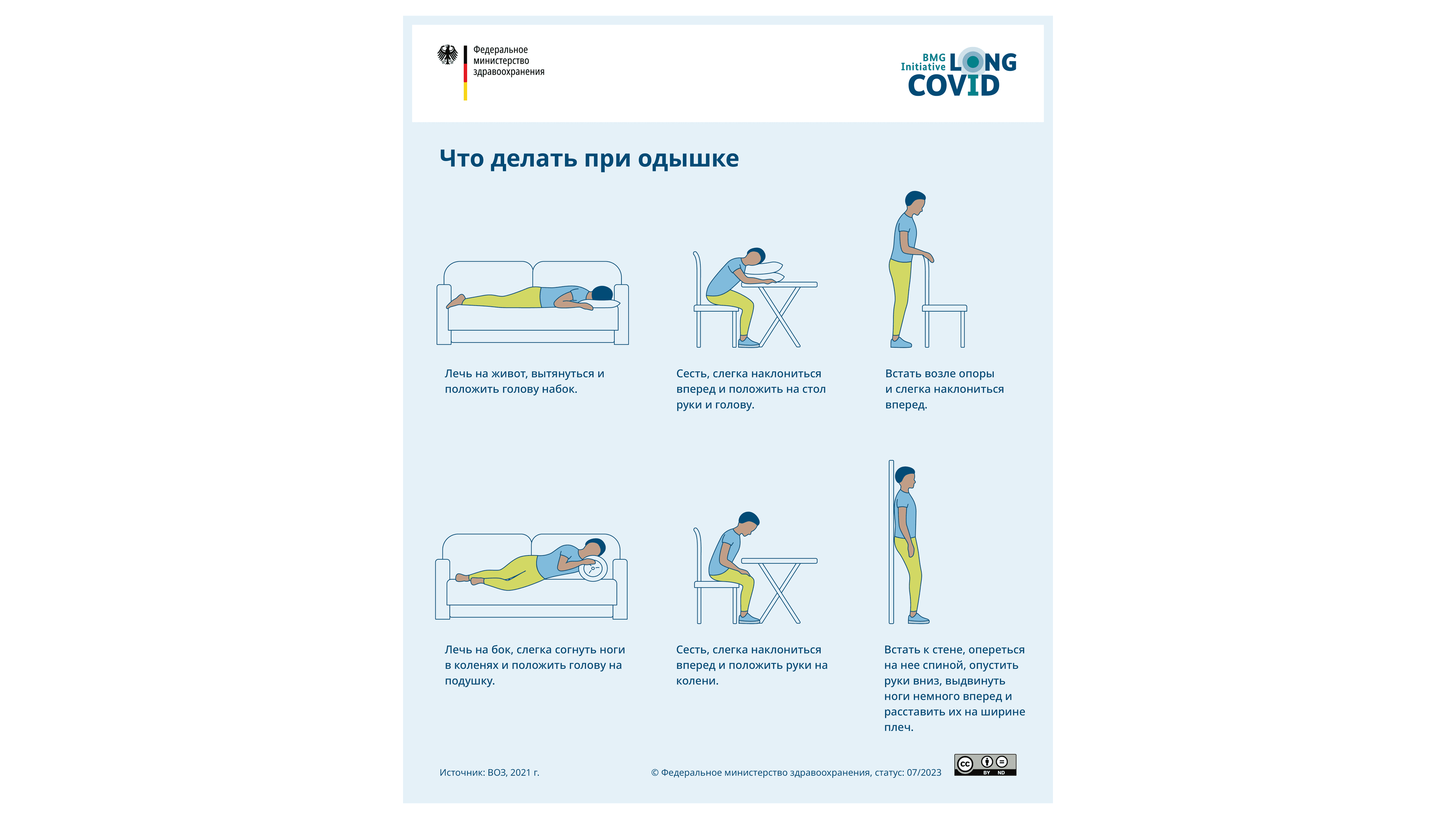 Федеральное министерство здравоохранения

BMG Initiative LONG COVID

Что делать при одышке

Лечь на живот, вытянуться и положить голову набок.

Сесть, слегка наклониться вперед и положить на стол руки и голову.

Встать возле опоры и слегка наклониться вперед.

Лечь на бок, слегка согнуть ноги в коленях и положить голову на подушку.

Сесть, слегка наклониться вперед и положить руки на колени.

Встать к стене, опереться на нее спиной, опустить руки вниз, выдвинуть ноги немного вперед и расставить их на ширине плеч.

Источник: ВОЗ, 2021 г.

© Федеральное министерство здравоохранения, статус: 07/2023

cc BY ND